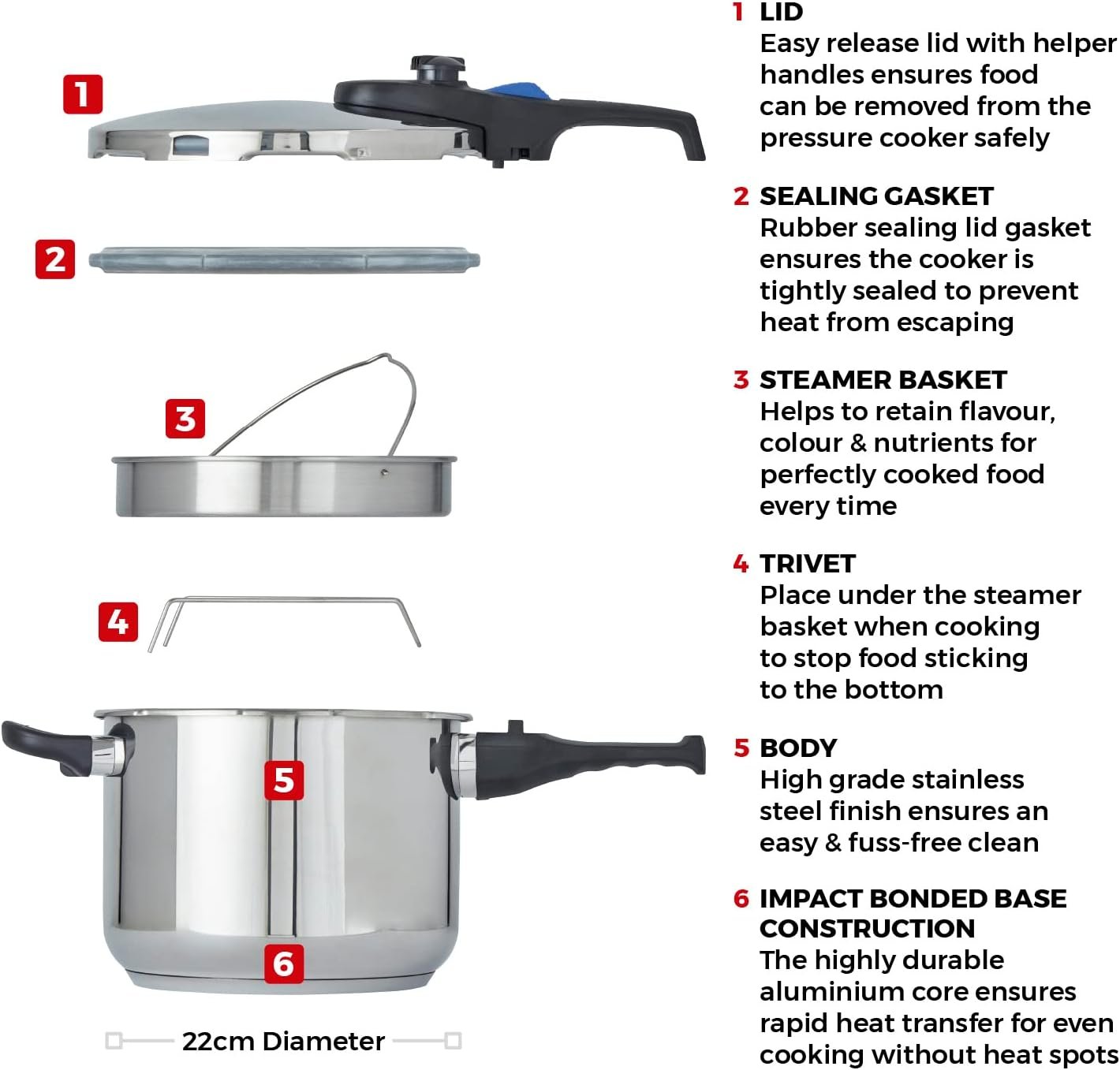 1

2

3

4

5

6

22cm Diameter

1 LID
Easy release lid with helper handles ensures food can be removed from the pressure cooker safely

2 SEALING GASKET
Rubber sealing lid gasket ensures the cooker is tightly sealed to prevent heat from escaping

3 STEAMER BASKET
Helps to retain flavour, colour & nutrients for perfectly cooked food every time

4 TRIVET
Place under the steamer basket when cooking to stop food sticking to the bottom

5 BODY
High grade stainless steel finish ensures an easy & fuss-free clean

6 IMPACT BONDED BASE CONSTRUCTION
The highly durable aluminium core ensures rapid heat transfer for even cooking without heat spots