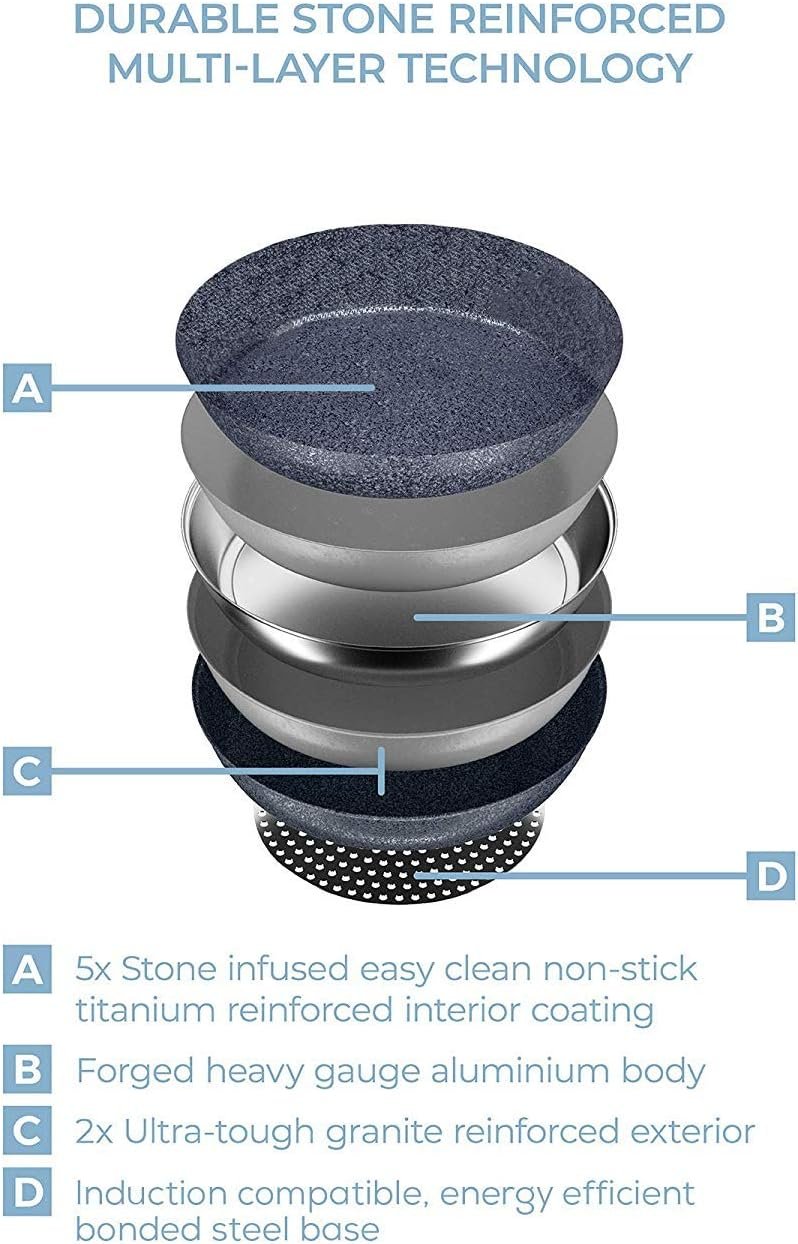 DURABLE STONE REINFORCED MULTI-LAYER TECHNOLOGY

A

B

C

D

A 5x Stone infused easy clean non-stick titanium reinforced interior coating

B Forged heavy gauge aluminium body

C 2x Ultra-tough granite reinforced exterior

D Induction compatible, energy efficient bonded steel base