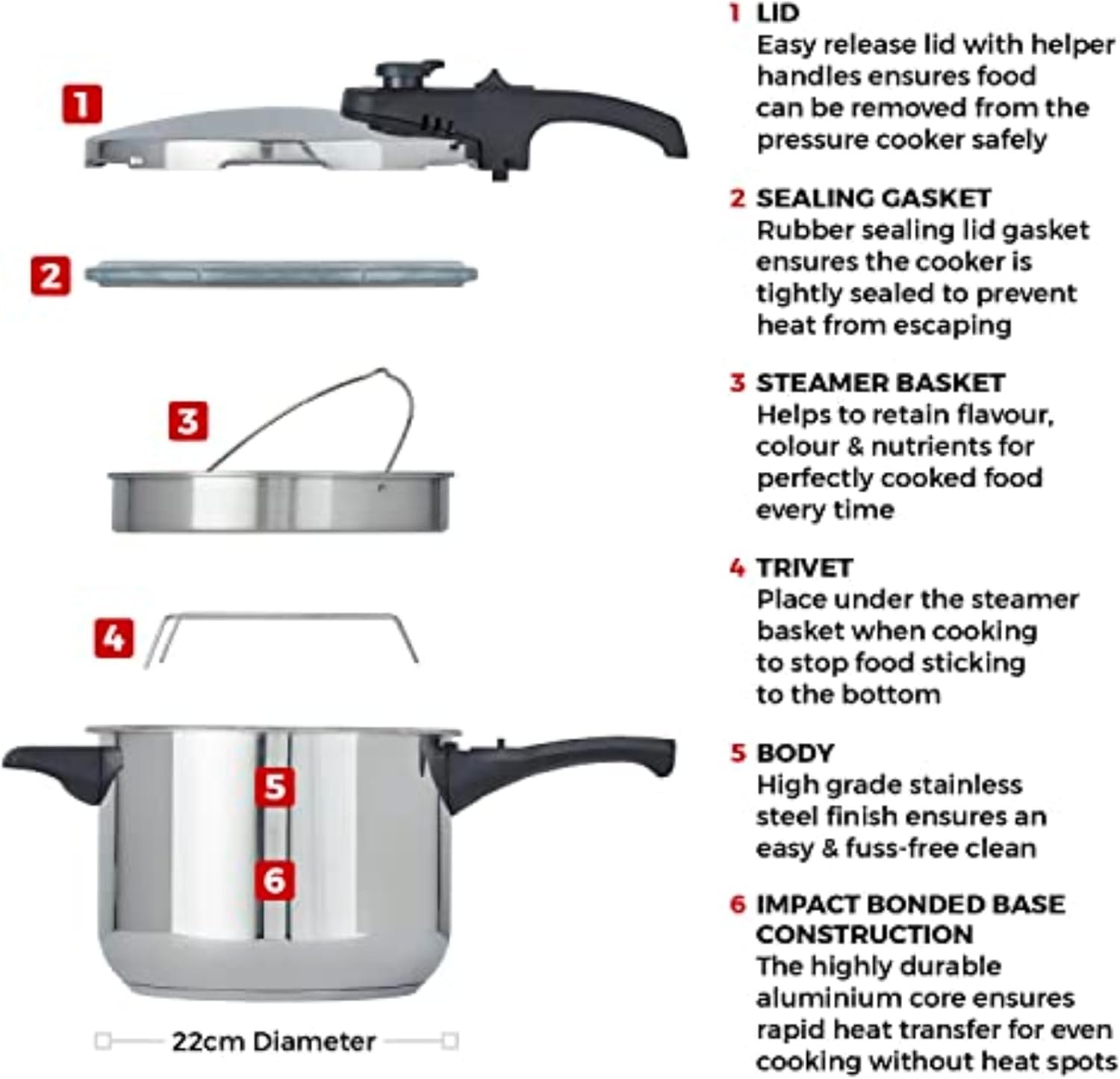 1

2

3

4

5

6

22cm Diameter

1 LID
Easy release lid with helper handles ensures food can be removed from the pressure cooker safely

2 SEALING GASKET
Rubber sealing lid gasket ensures the cooker is tightly sealed to prevent heat from escaping

3 STEAMER BASKET
Helps to retain flavour, colour & nutrients for perfectly cooked food every time

4 TRIVET
Place under the steamer basket when cooking to stop food sticking to the bottom

5 BODY
High grade stainless steel finish ensures an easy & fuss-free clean

6 IMPACT BONDED BASE CONSTRUCTION
The highly durable aluminium core ensures rapid heat transfer for even cooking without heat spots